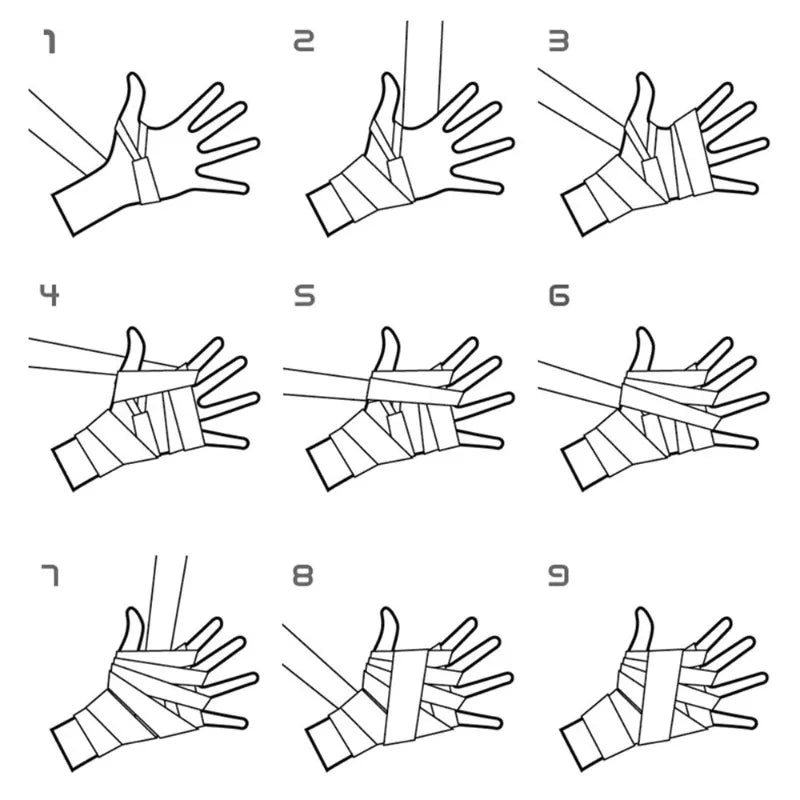 1

2

3

4

5

6

7

8

9